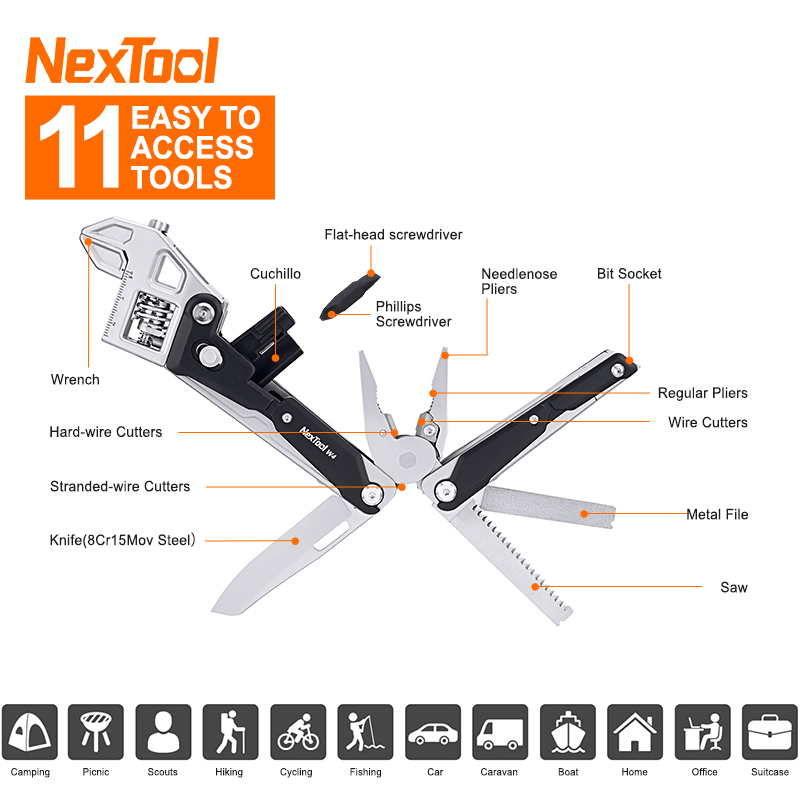 NexTool

11 EASY TO ACCESS TOOLS

Flat-head screwdriver

Cuchillo

Phillips Screwdriver

Needlenose Pliers

Bit Socket

Wrench

Regular Pliers

Hard-wire Cutters

Wire Cutters

NexTool W4

Stranded-wire Cutters

Metal File

Knife(8Cr15Mov Steel)

Saw

Camping Picnic Scouts Hiking Cycling Fishing Car Caravan Boat Home Office Suitcase