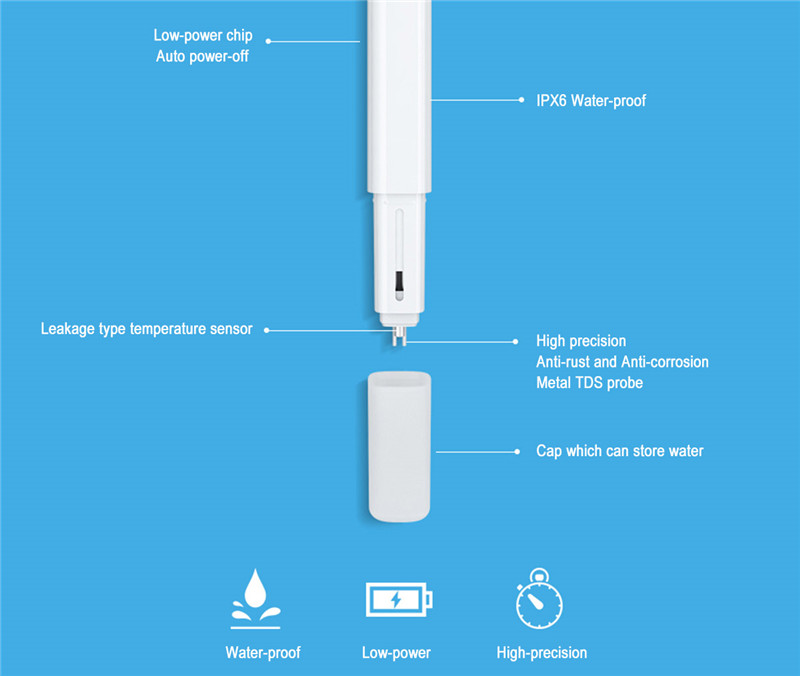 Low-power chip
Auto power-off

IPX6 Water-proof

Leakage type temperature sensor

High precision
Anti-rust and Anti-corrosion
Metal TDS probe

Cap which can store water

Water-proof

Low-power

High-precision