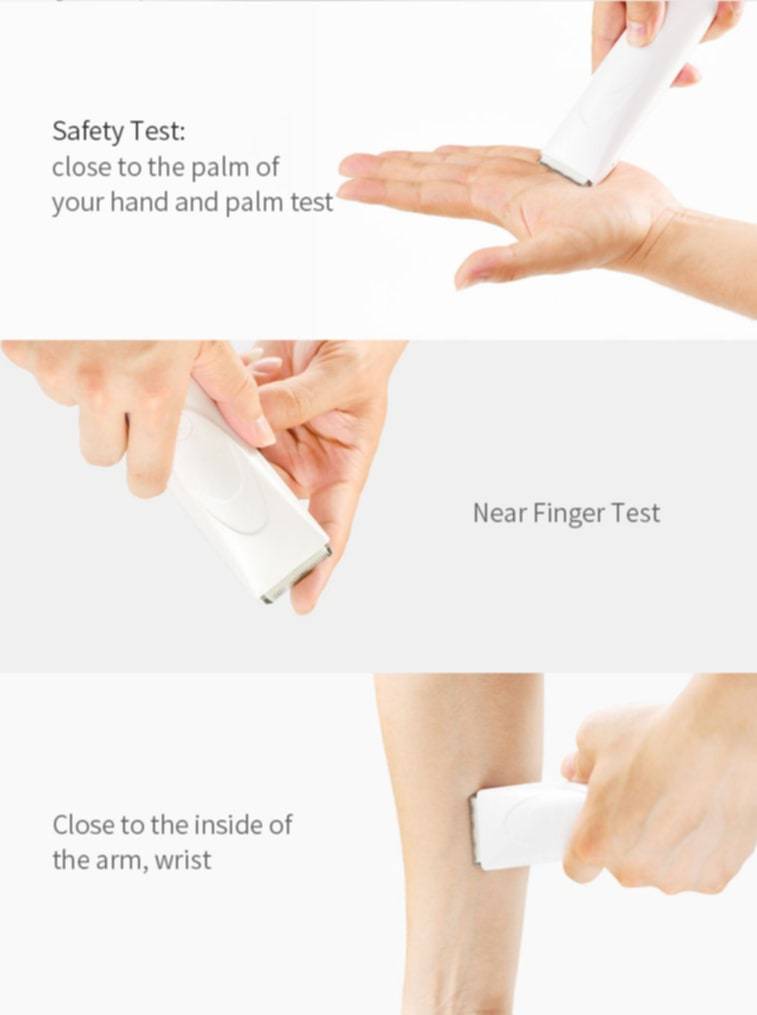 Safety Test:
close to the palm of your hand and palm test

Near Finger Test

Close to the inside of the arm, wrist