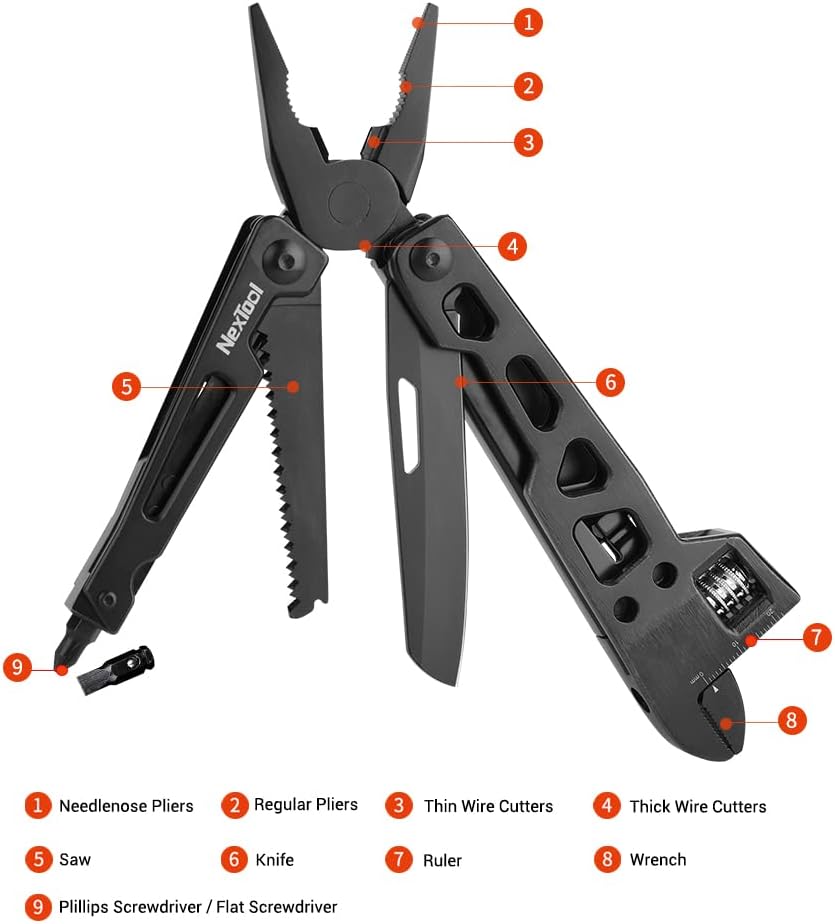 1
2
3
4
NexTool
5
6
7
8
9

1 Needlenose Pliers
2 Regular Pliers
3 Thin Wire Cutters
4 Thick Wire Cutters
5 Saw
6 Knife
7 Ruler
8 Wrench
9 Plillips Screwdriver / Flat Screwdriver