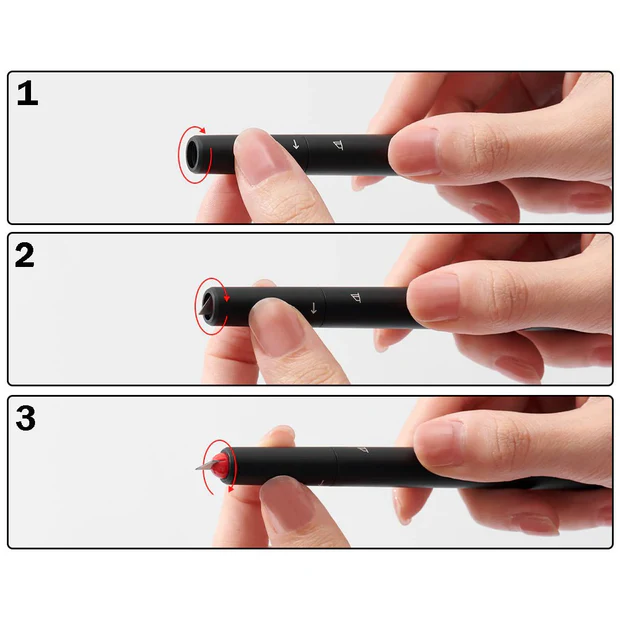 1

2

3